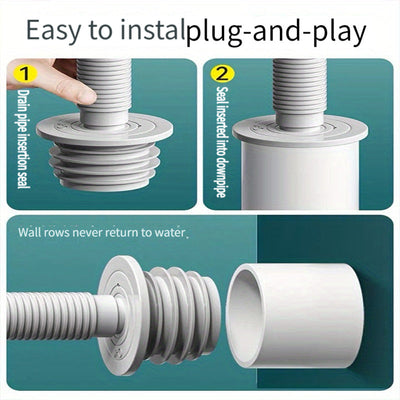 Easy to instalplug-and-play

1
Drain pipe insertion seal

2
Seal inserted into downpipe

Wall rows never return to water.