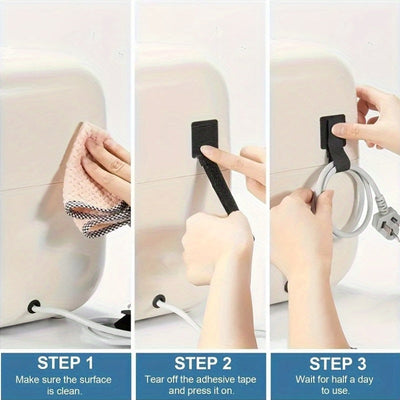 STEP 1
Make sure the surface is clean.

STEP 2
Tear off the adhesive tape and press it on.

STEP 3
Wait for half a day to use.