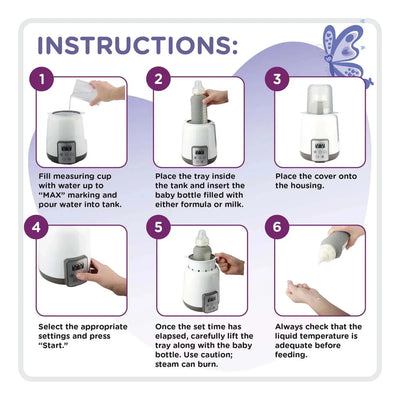 INSTRUCTIONS:

1

Fill measuring cup with water up to "MAX" marking and pour water into tank.

2

Place the tray inside the tank and insert the baby bottle filled with either formula or milk.

3

Place the cover onto the housing.

4

Select the appropriate settings and press "Start."

5

Once the set time has elapsed, carefully lift the tray along with the baby bottle. Use caution; steam can burn.

6

Always check that the liquid temperature is adequate before feeding.