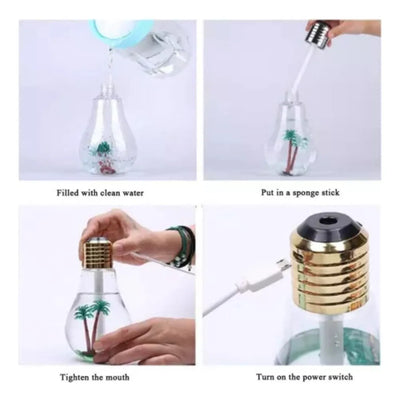 Filled with clean water

Put in a sponge stick

Tighten the mouth

Turn on the power switch