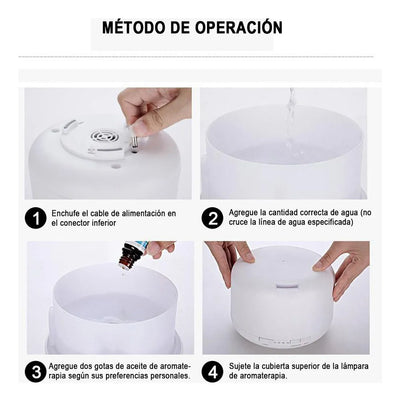 MÉTODO DE OPERACIÓN

1 Enchufe el cable de alimentación en el conector inferior

2 Agregue la cantidad correcta de agua (no cruce la línea de agua especificada)

3 Agregue dos gotas de aceite de aromaterapia según sus preferencias personales.

4 Sujete la cubierta superior de la lámpara de aromaterapia.