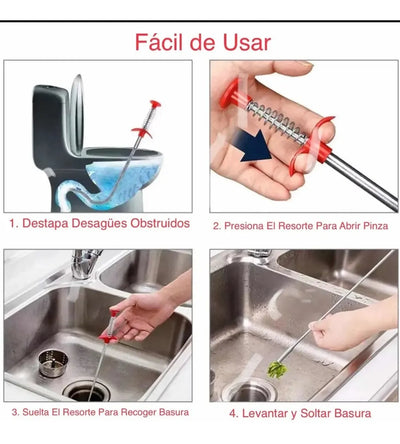 Fácil de Usar

1. Destapa Desagües Obstruidos

2. Presiona El Resorte Para Abrir Pinza

3. Suelta El Resorte Para Recoger Basura

4. Levantar y Soltar Basura