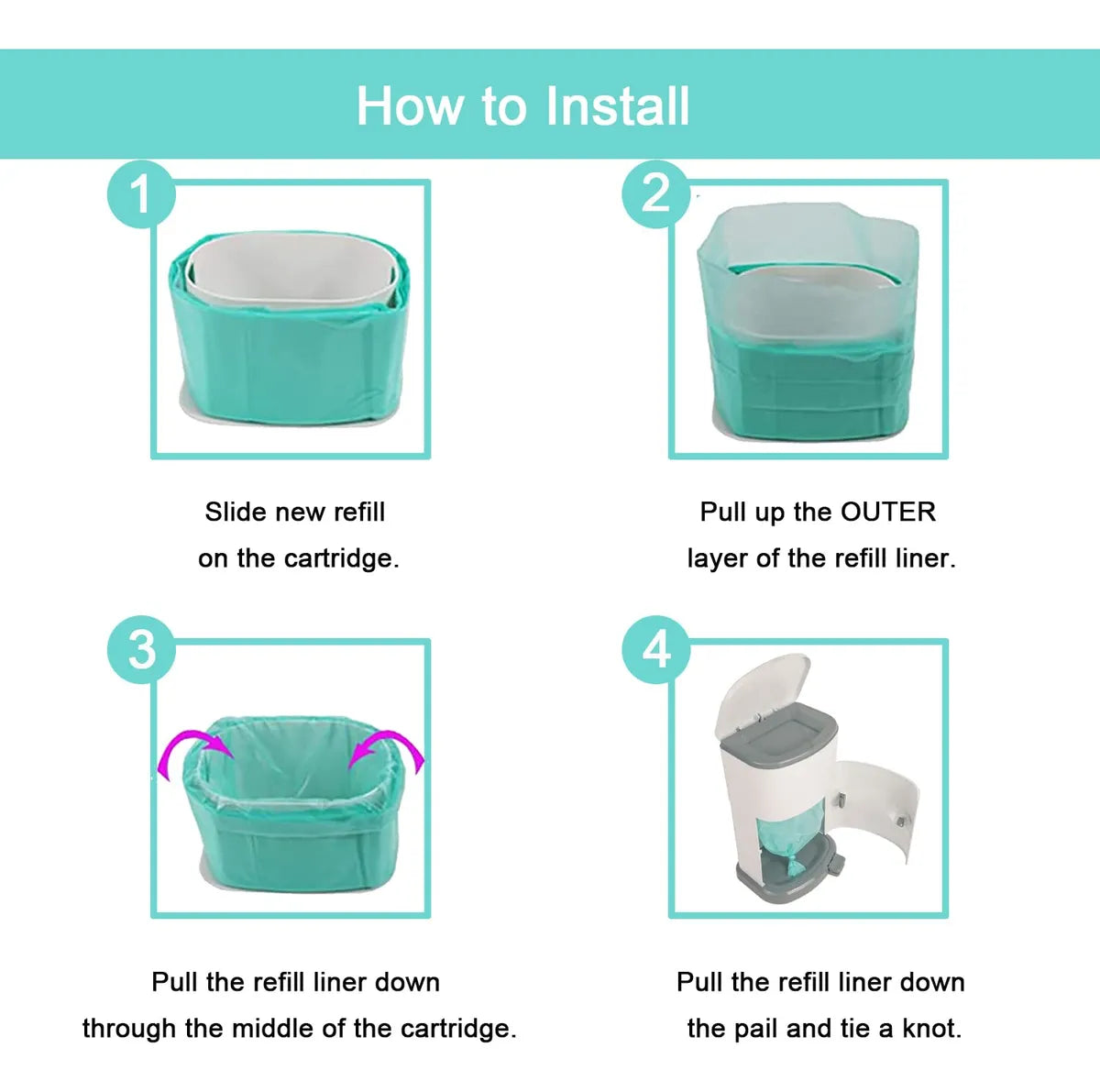 How to Install

1

Slide new refill on the cartridge.

2

Pull up the OUTER layer of the refill liner.

3

Pull the refill liner down through the middle of the cartridge.

4

Pull the refill liner down the pail and tie a knot.