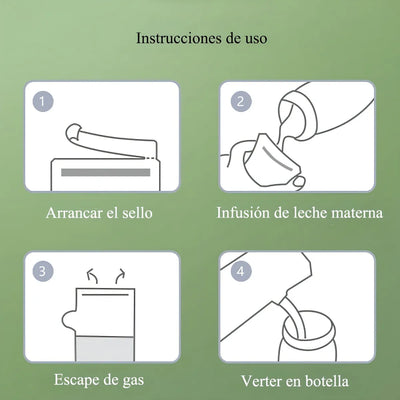 Instrucciones de uso

1

Arrancar el sello

2

Infusión de leche materna

3

Escape de gas

4

Verter en botella