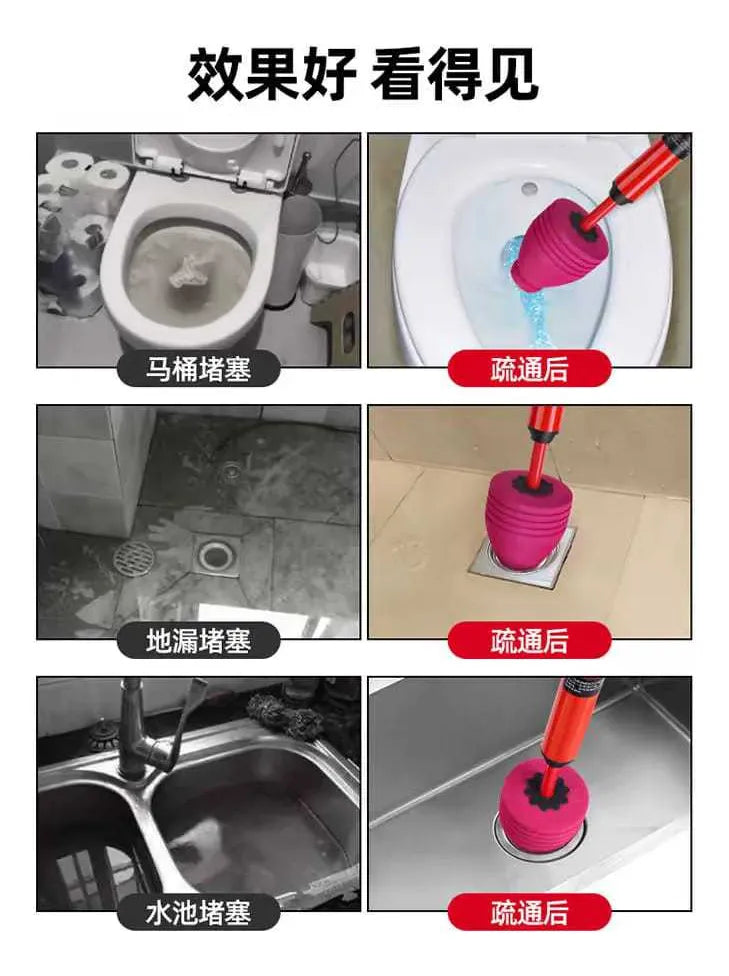 效果好 看得见

马桶堵塞

疏通后

地漏堵塞

疏通后

水池堵塞

疏通后