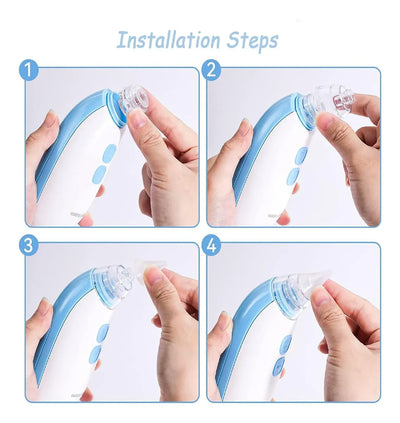 Installation Steps

1

2

3

4