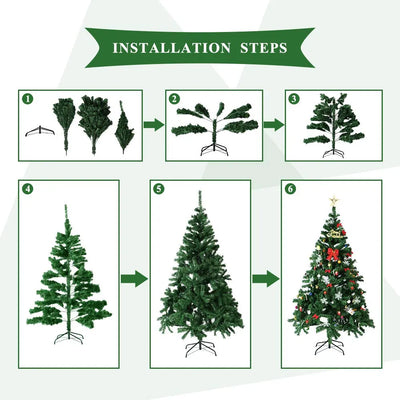 INSTALLATION STEPS

1

2

3

4

5

6