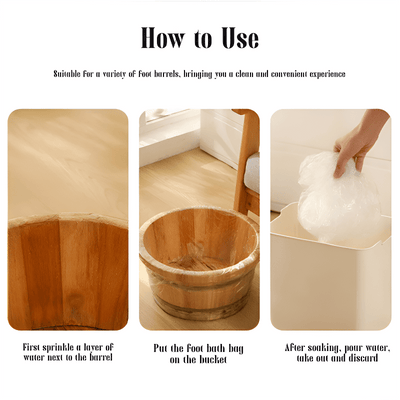 How to Use

Suitable for a variety of foot barrels, bringing you a clean and convenient experience

First sprinkle a layer of water next to the barrel

Put the foot bath bag on the bucket

After soaking, pour water, take out and discard