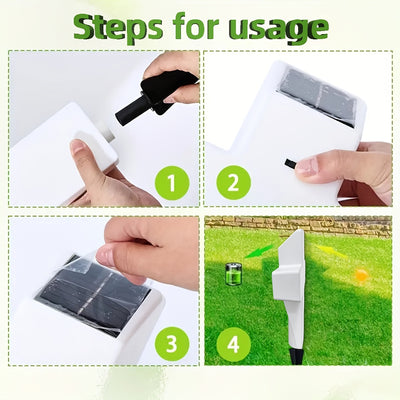 Steps for usage

1

2

3

4