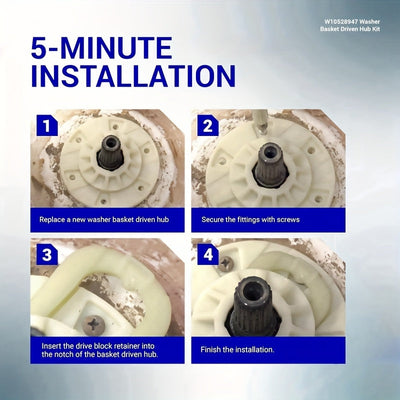 W10528947 Washer Basket Driven Hub Kit

5-MINUTE INSTALLATION

1

Replace a new washer basket driven hub

2

Secure the fittings with screws

3

Insert the drive block retainer into the notch of the basket driven hub.

4

Finish the installation.