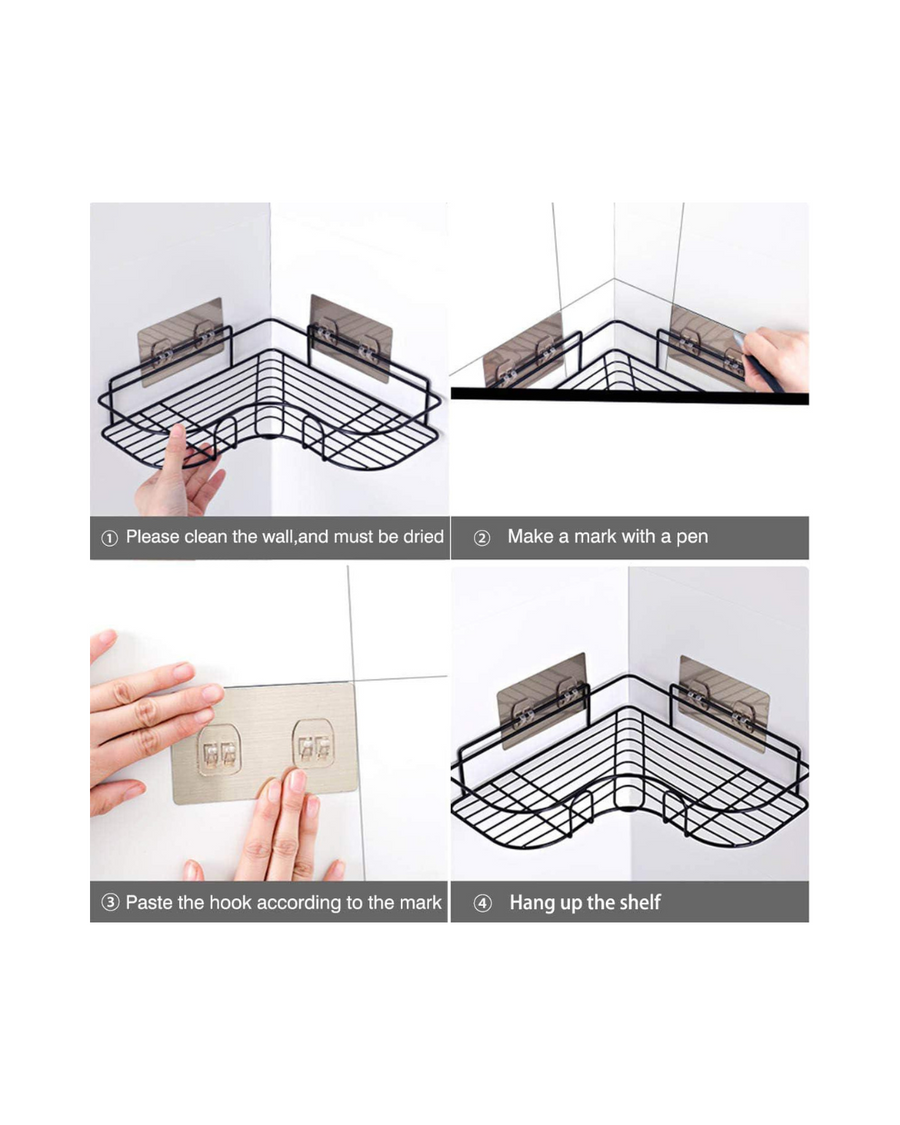 ① Please clean the wall,and must be dried

② Make a mark with a pen

③ Paste the hook according to the mark

④ Hang up the shelf